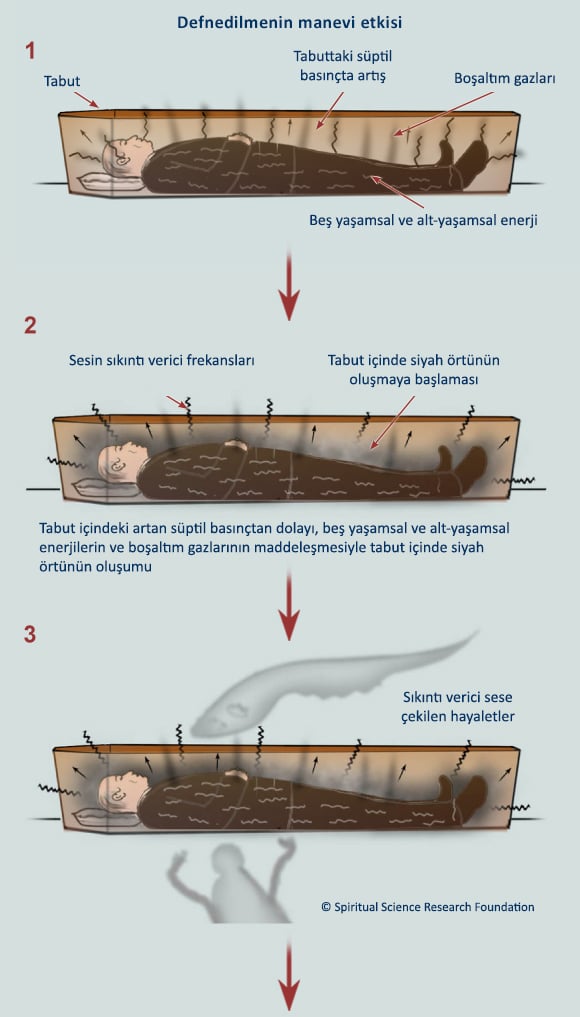 Defnedilmenin manevi etkisi

1

Tabut

Tabuttaki süptil basınçta artış

Boşaltım gazları

Beş yaşamsal ve alt-yaşamsal enerji

2

Sesin sıkıntı verici frekansları

Tabut içinde siyah örtünün oluşmaya başlaması

Tabut içindeki artan süptil basınçtan dolayı, beş yaşamsal ve alt-yaşamsal enerjilerin ve boşaltım gazlarının maddeleşmesiyle tabut içinde siyah örtünün oluşumu

3

Sıkıntı verici sese çekilen hayaletler

© Spiritual Science Research Foundation